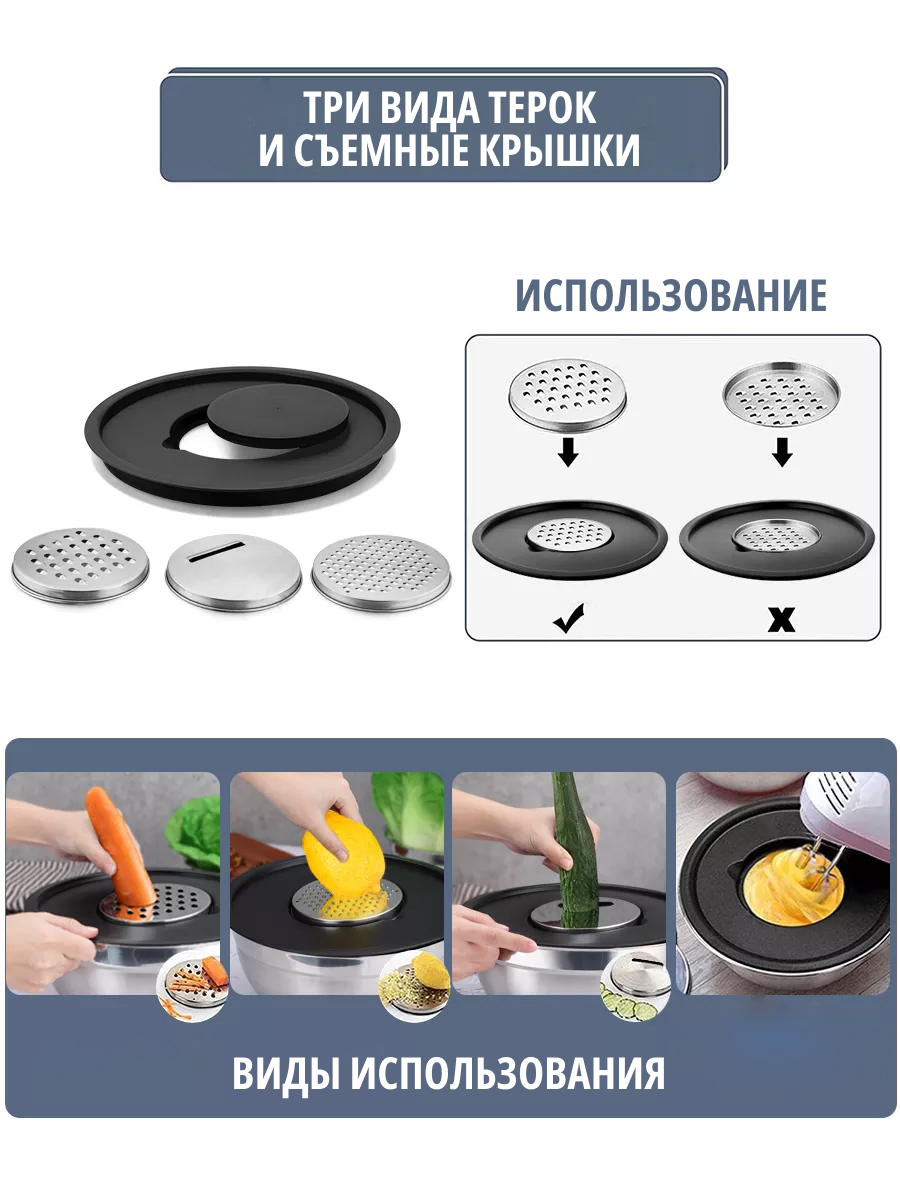 ТРИ ВИДА ТЕРОК И СЪЕМНЫЕ КРЫШКИ

ИСПОЛЬЗОВАНИЕ

✓

x

ВИДЫ ИСПОЛЬЗОВАНИЯ